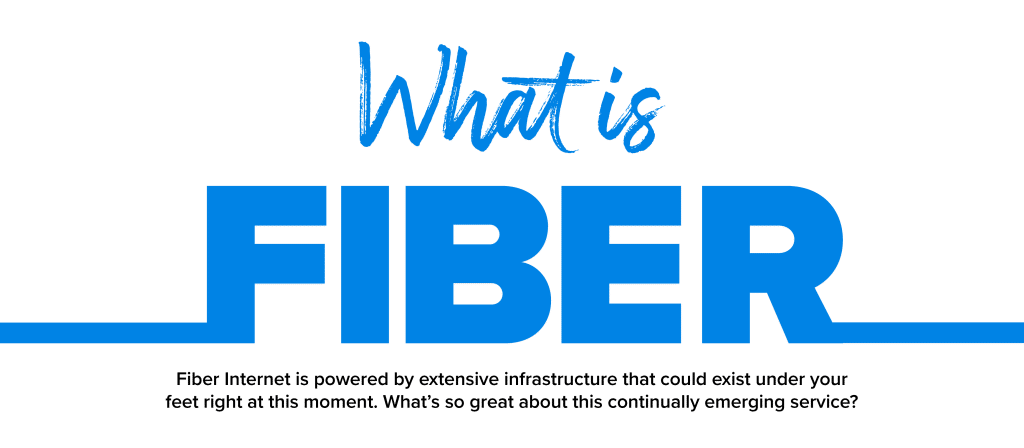 What is
FIBER

Fiber Internet is powered by extensive infrastructure that could exist under your feet right at this moment. What's so great about this continually emerging service?